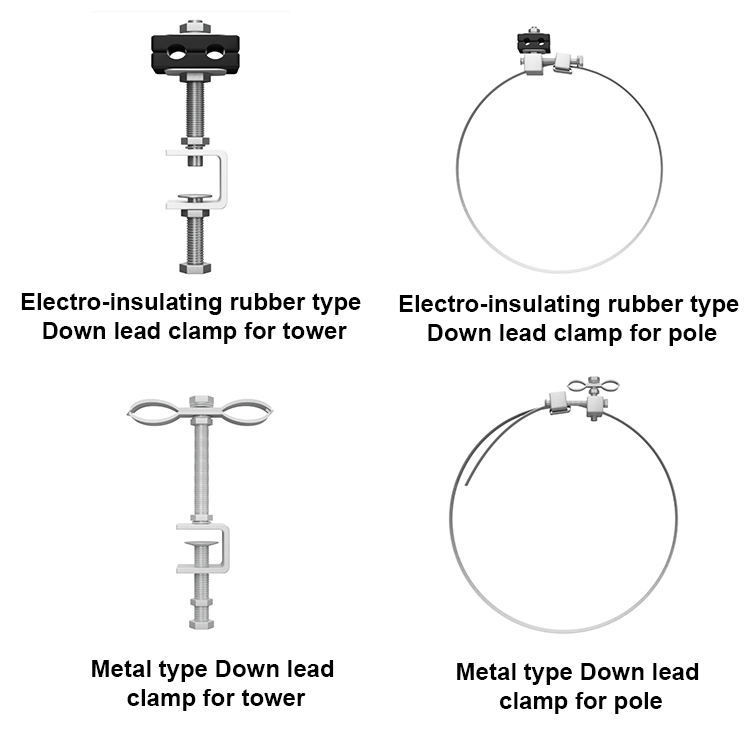 Electro-insulating rubber type Down lead clamp for tower

Electro-insulating rubber type Down lead clamp for pole

Metal type Down lead clamp for tower

Metal type Down lead clamp for pole